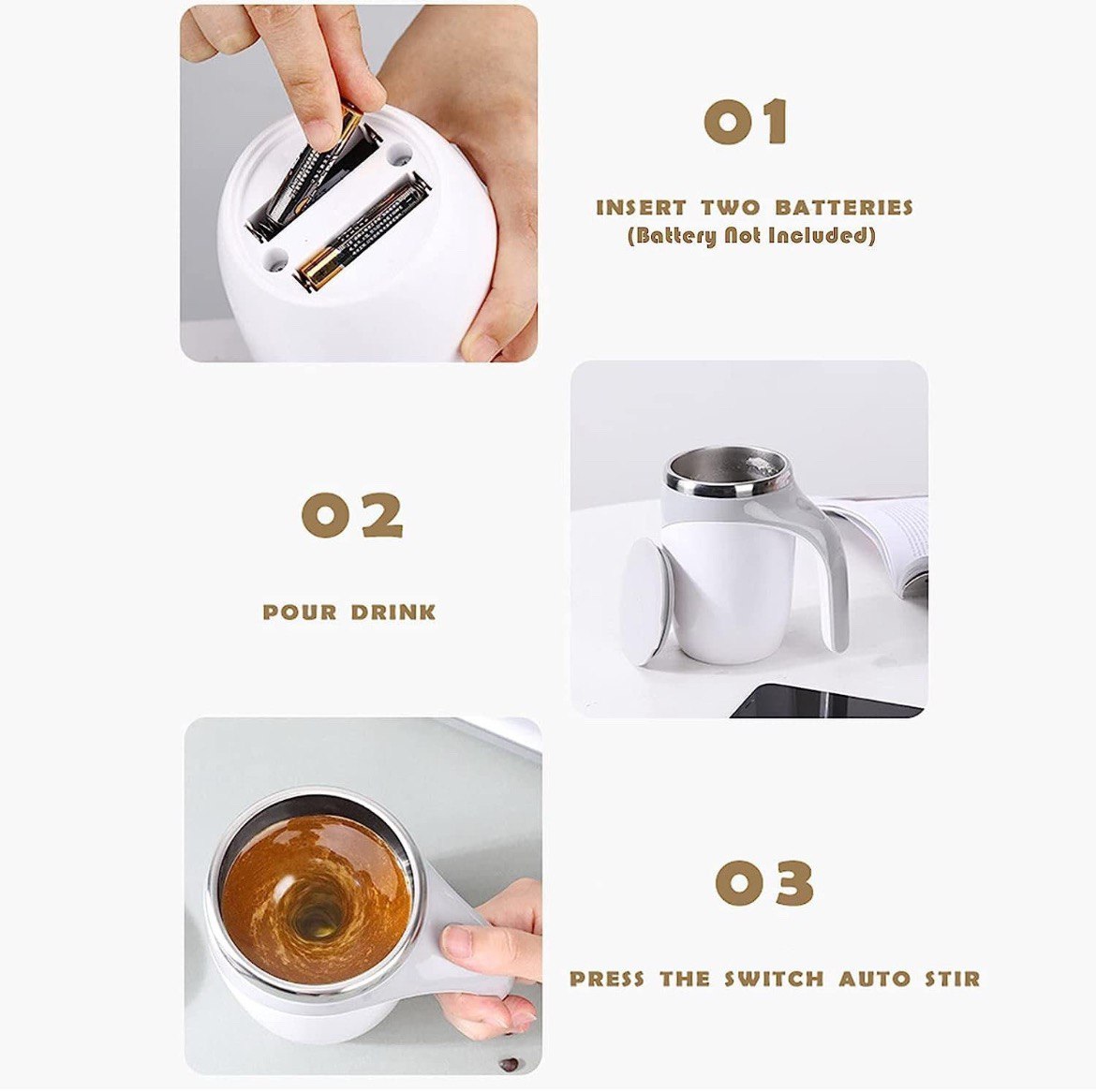 01

INSERT TWO BATTERIES
(Battery Not Included)

02

POUR DRINK

03

PRESS THE SWITCH AUTO STIR