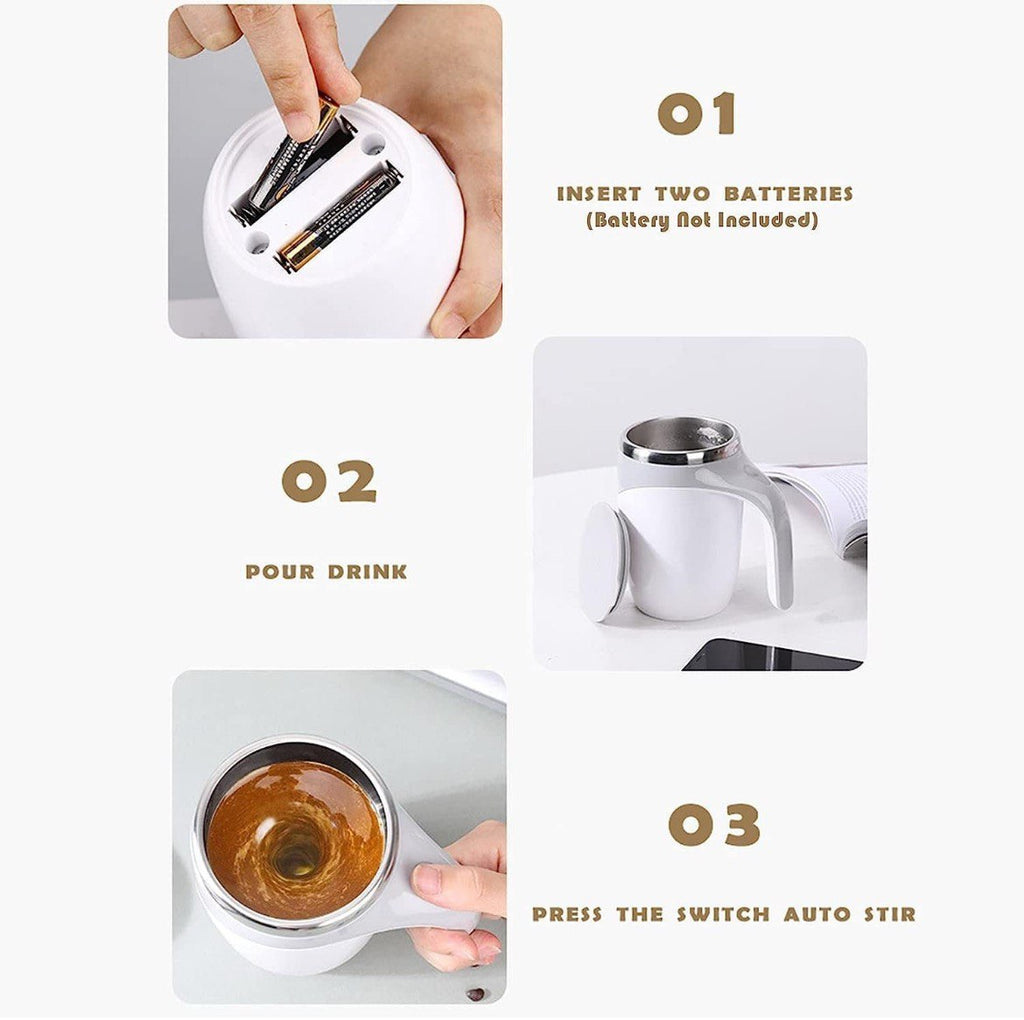 01

INSERT TWO BATTERIES
(Battery Not Included)

02

POUR DRINK

03

PRESS THE SWITCH AUTO STIR