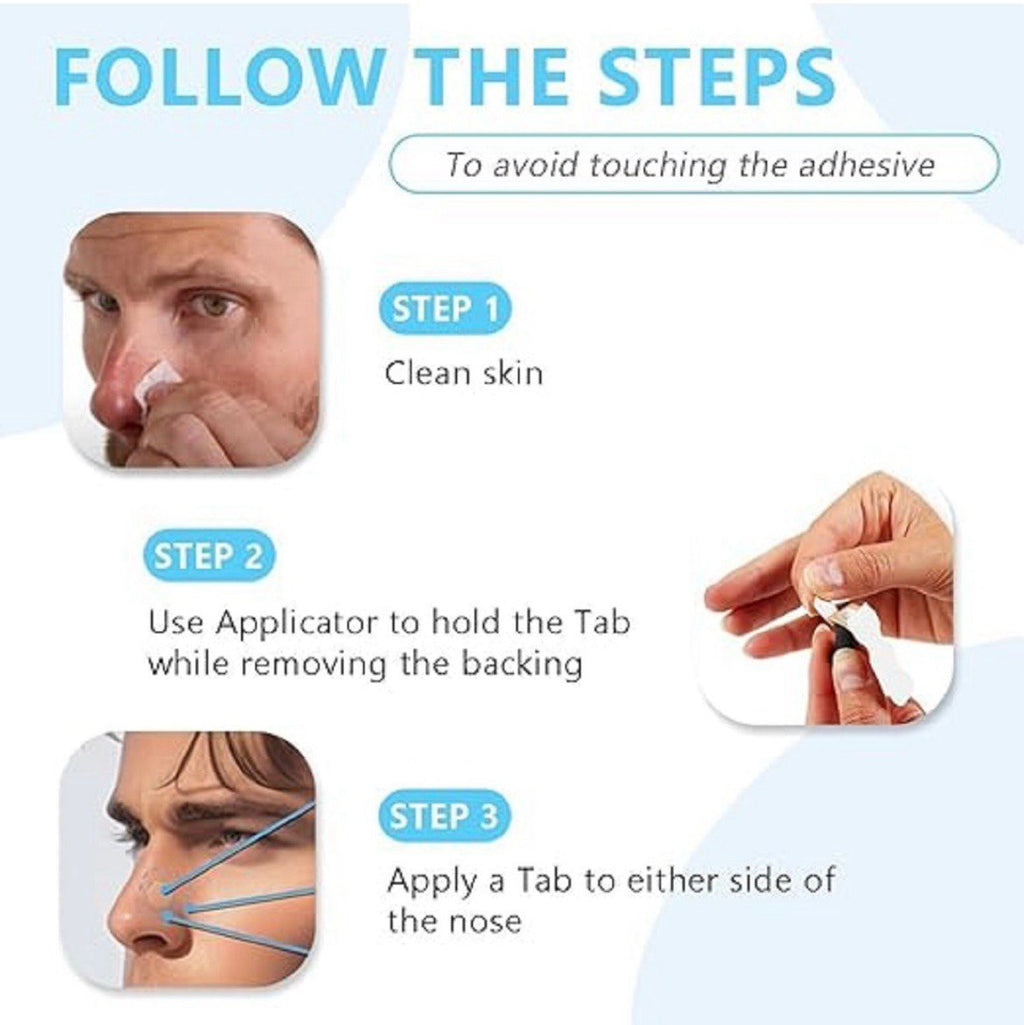 FOLLOW THE STEPS

To avoid touching the adhesive

STEP 1

Clean skin

STEP 2

Use Applicator to hold the Tab while removing the backing

STEP 3

Apply a Tab to either side of the nose