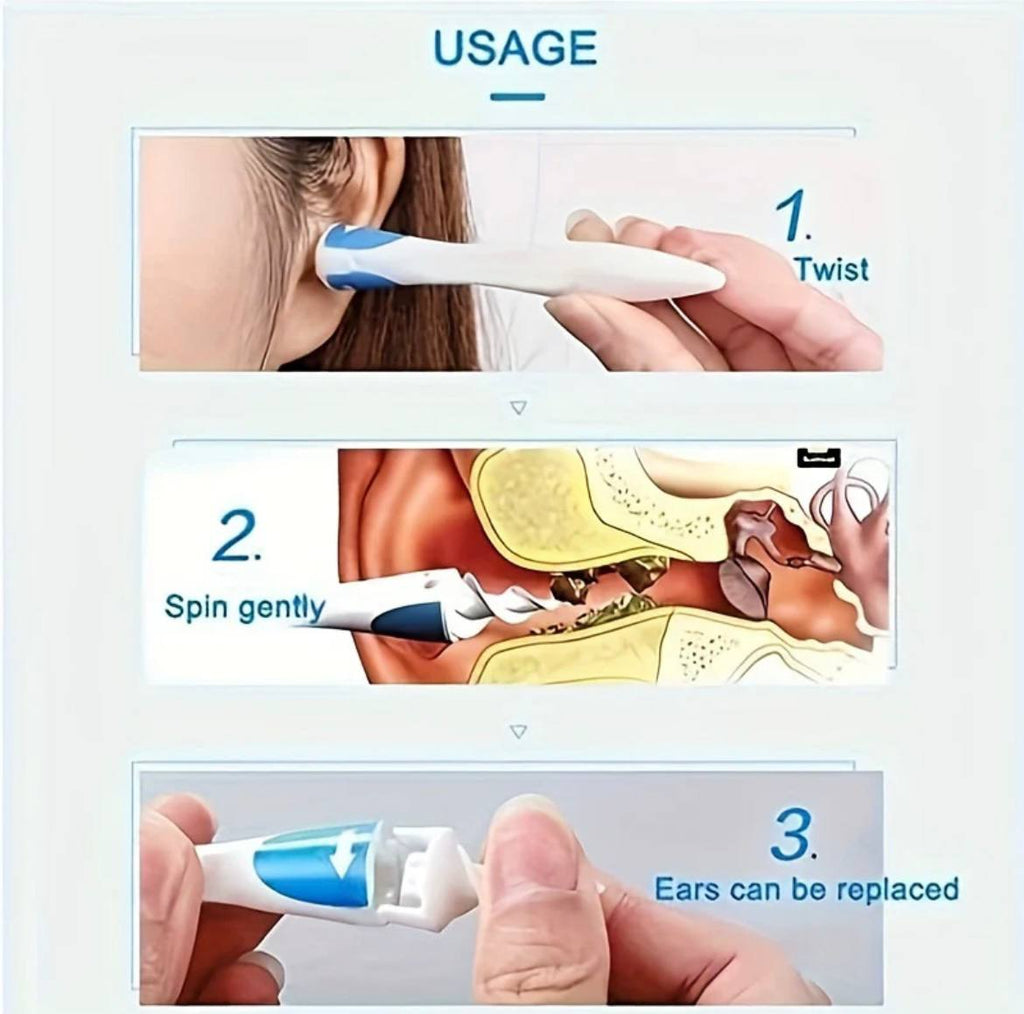 USAGE

1.
Twist

2.
Spin gently

3.
Ears can be replaced